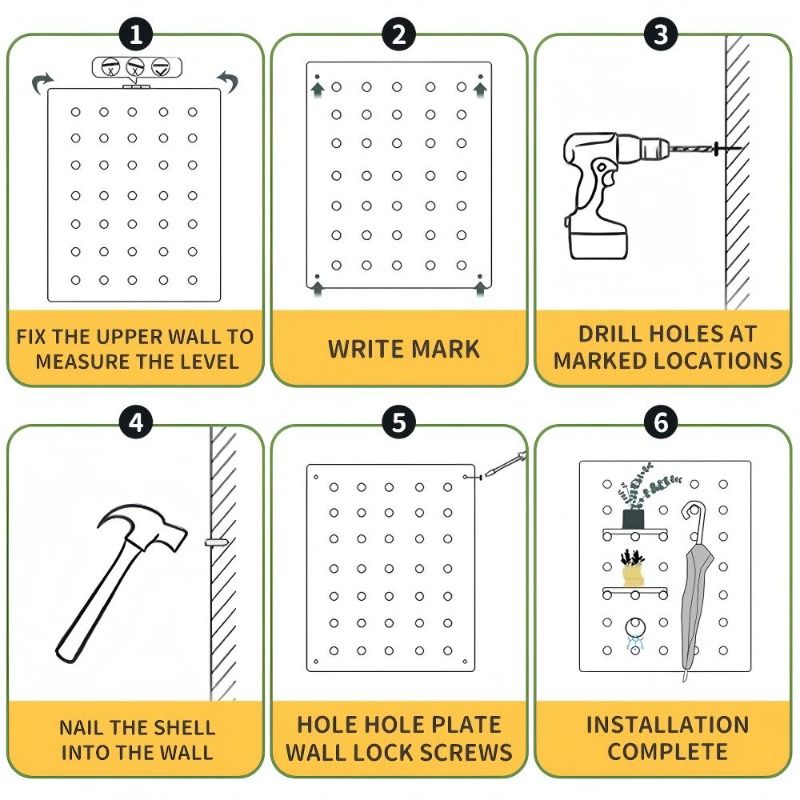 1

FIX THE UPPER WALL TO MEASURE THE LEVEL

2

WRITE MARK

3

DRILL HOLES AT MARKED LOCATIONS

4

NAIL THE SHELL INTO THE WALL

5

HOLE HOLE PLATE WALL LOCK SCREWS

6

INSTALLATION COMPLETE